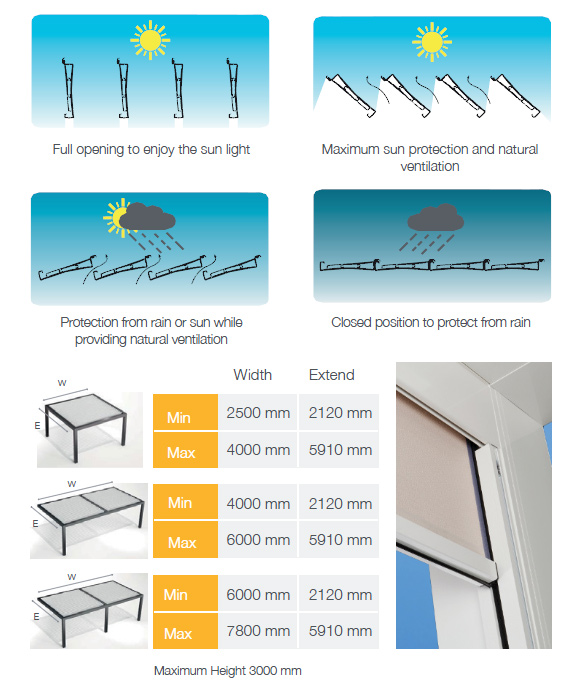 Full opening to enjoy the sun light

Maximum sun protection and natural ventilation

Protection from rain or sun while providing natural ventilation

Closed position to protect from rain

W
E

| | Width | Extend |
|---|---|---|
| Min | 2500 mm | 2120 mm |
| Max | 4000 mm | 5910 mm |

W
E

| | | |
|---|---|---|
| Min | 4000 mm | 2120 mm |
| Max | 6000 mm | 5910 mm |

W
E

| | | |
|---|---|---|
| Min | 6000 mm | 2120 mm |
| Max | 7800 mm | 5910 mm |

Maximum Height 3000 mm